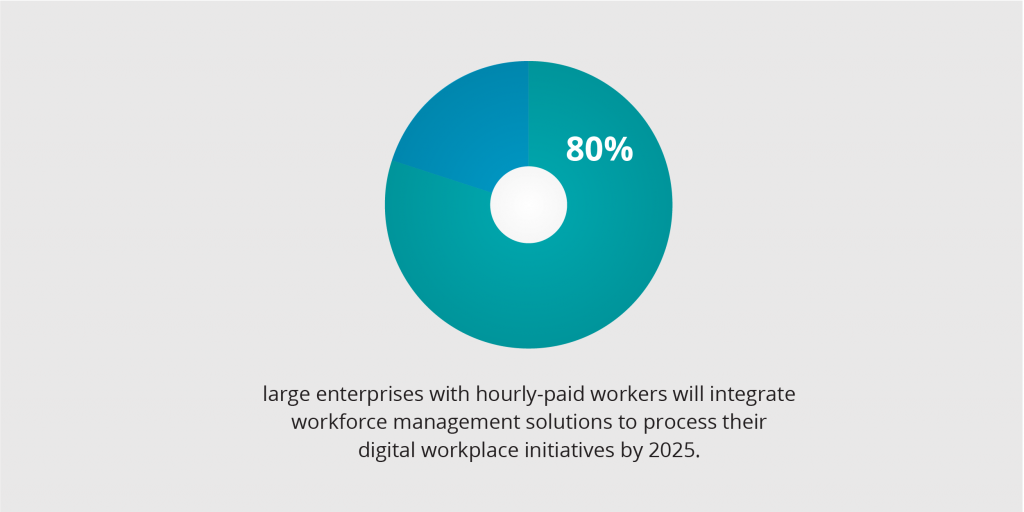 80%

large enterprises with hourly-paid workers will integrate workforce management solutions to process their digital workplace initiatives by 2025.